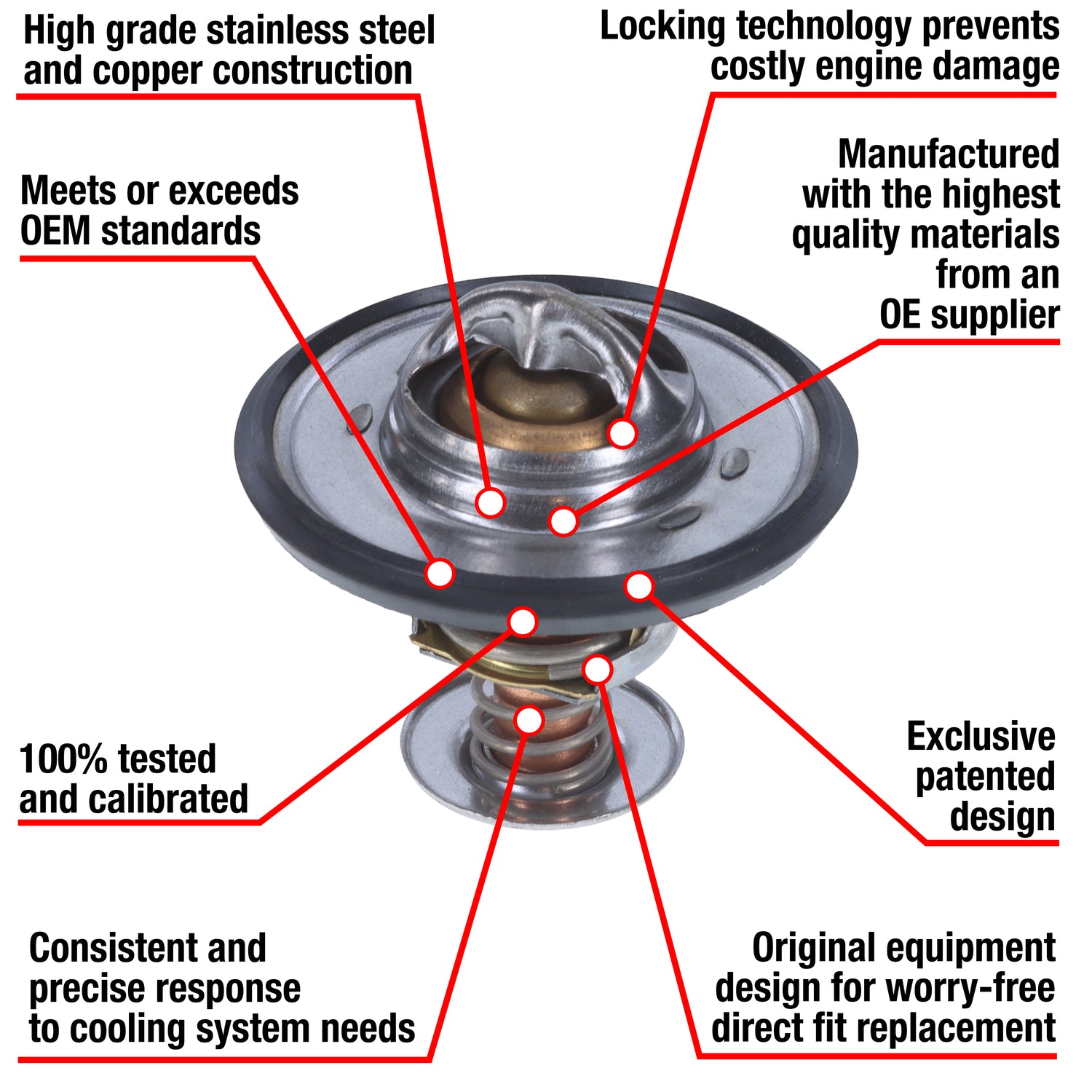 High grade stainless steel and copper construction

Locking technology prevents costly engine damage

Meets or exceeds OEM standards

Manufactured with the highest quality materials from an OE supplier

100% tested and calibrated

Exclusive patented design

Consistent and precise response to cooling system needs

Original equipment design for worry-free direct fit replacement