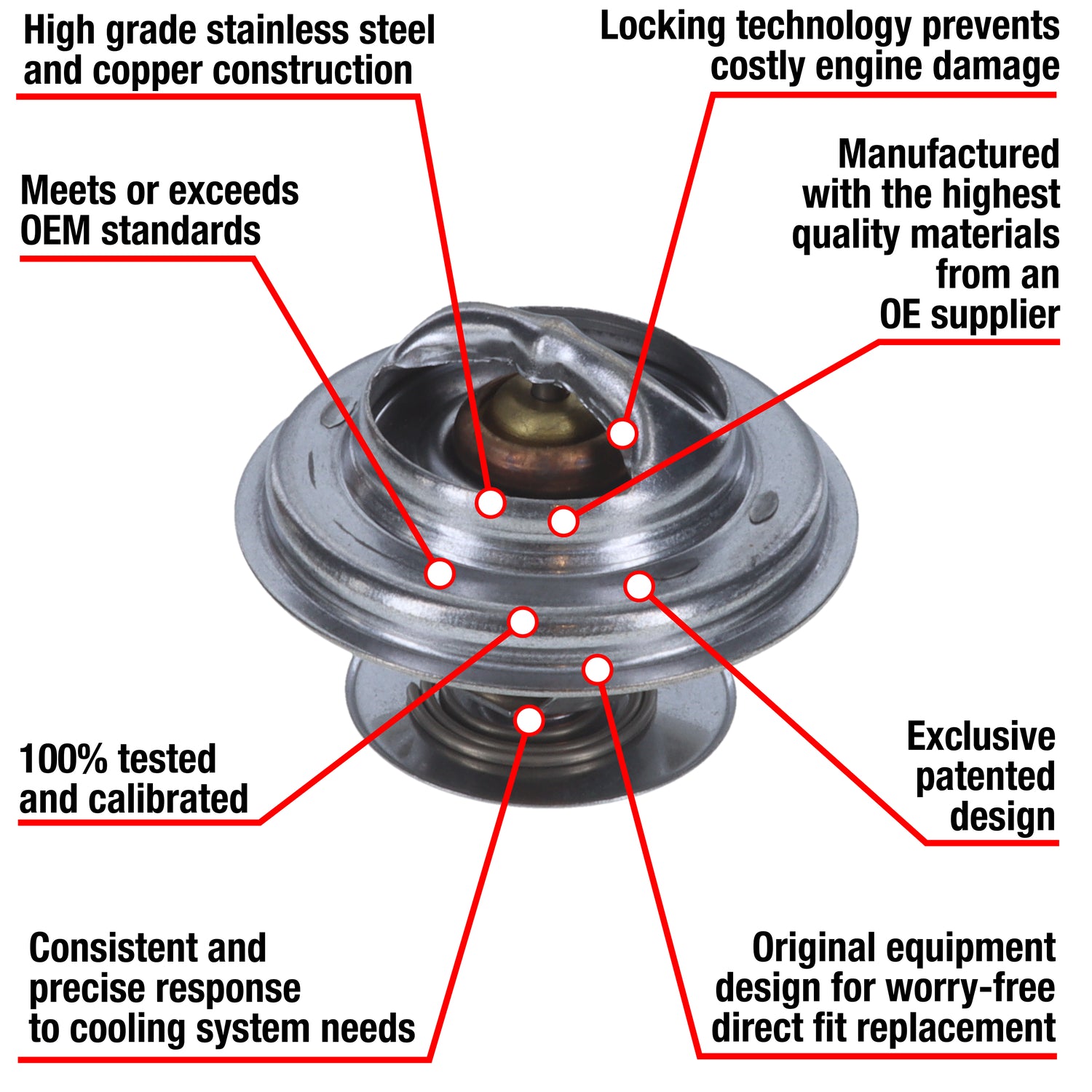 High grade stainless steel and copper construction

Locking technology prevents costly engine damage

Meets or exceeds OEM standards

Manufactured with the highest quality materials from an OE supplier

100% tested and calibrated

Exclusive patented design

Consistent and precise response to cooling system needs

Original equipment design for worry-free direct fit replacement