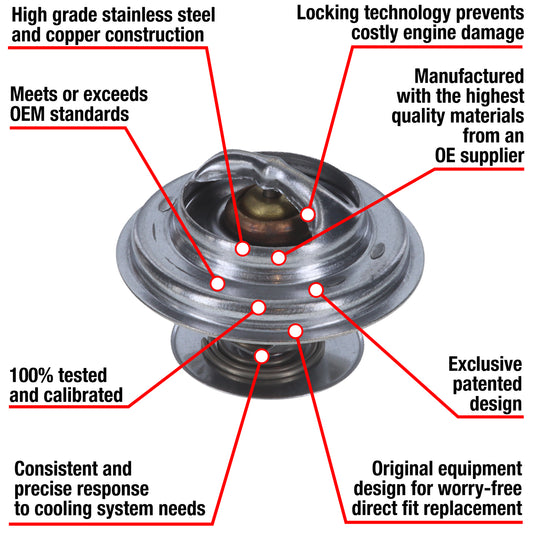 High grade stainless steel and copper construction

Locking technology prevents costly engine damage

Meets or exceeds OEM standards

Manufactured with the highest quality materials from an OE supplier

100% tested and calibrated

Exclusive patented design

Consistent and precise response to cooling system needs

Original equipment design for worry-free direct fit replacement