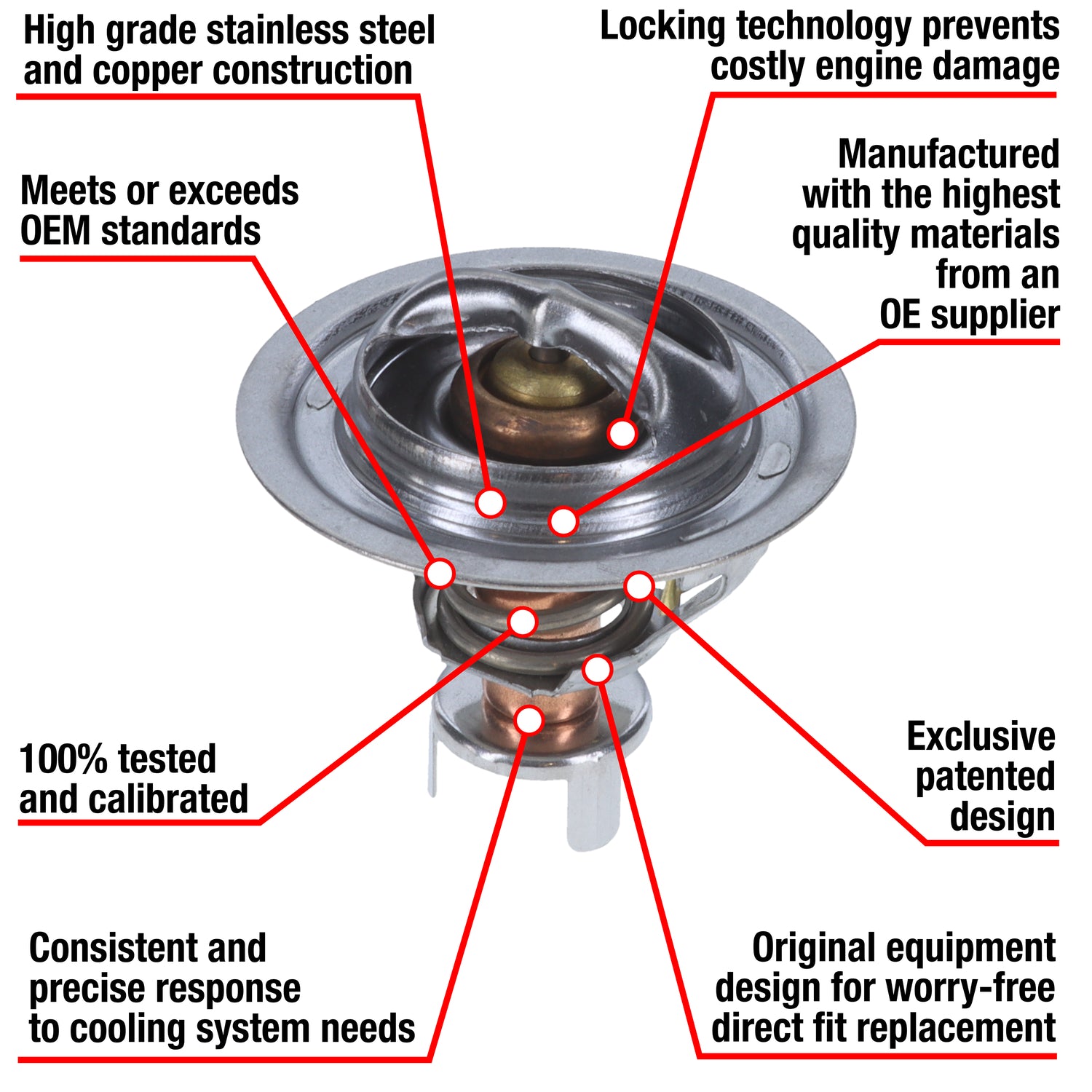 High grade stainless steel and copper construction

Locking technology prevents costly engine damage

Meets or exceeds OEM standards

Manufactured with the highest quality materials from an OE supplier

100% tested and calibrated

Exclusive patented design

Consistent and precise response to cooling system needs

Original equipment design for worry-free direct fit replacement