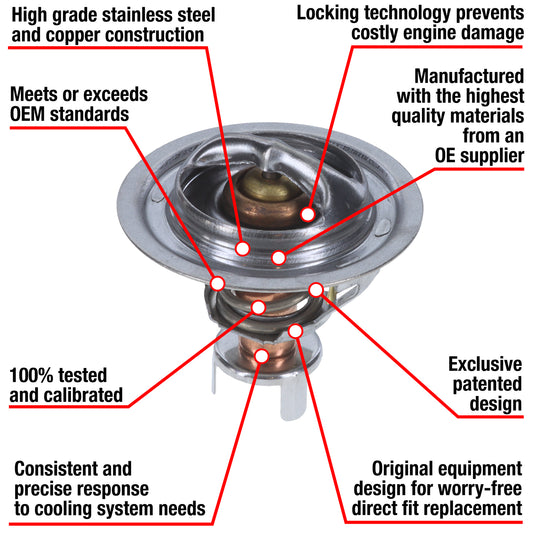 High grade stainless steel and copper construction

Locking technology prevents costly engine damage

Meets or exceeds OEM standards

Manufactured with the highest quality materials from an OE supplier

100% tested and calibrated

Exclusive patented design

Consistent and precise response to cooling system needs

Original equipment design for worry-free direct fit replacement