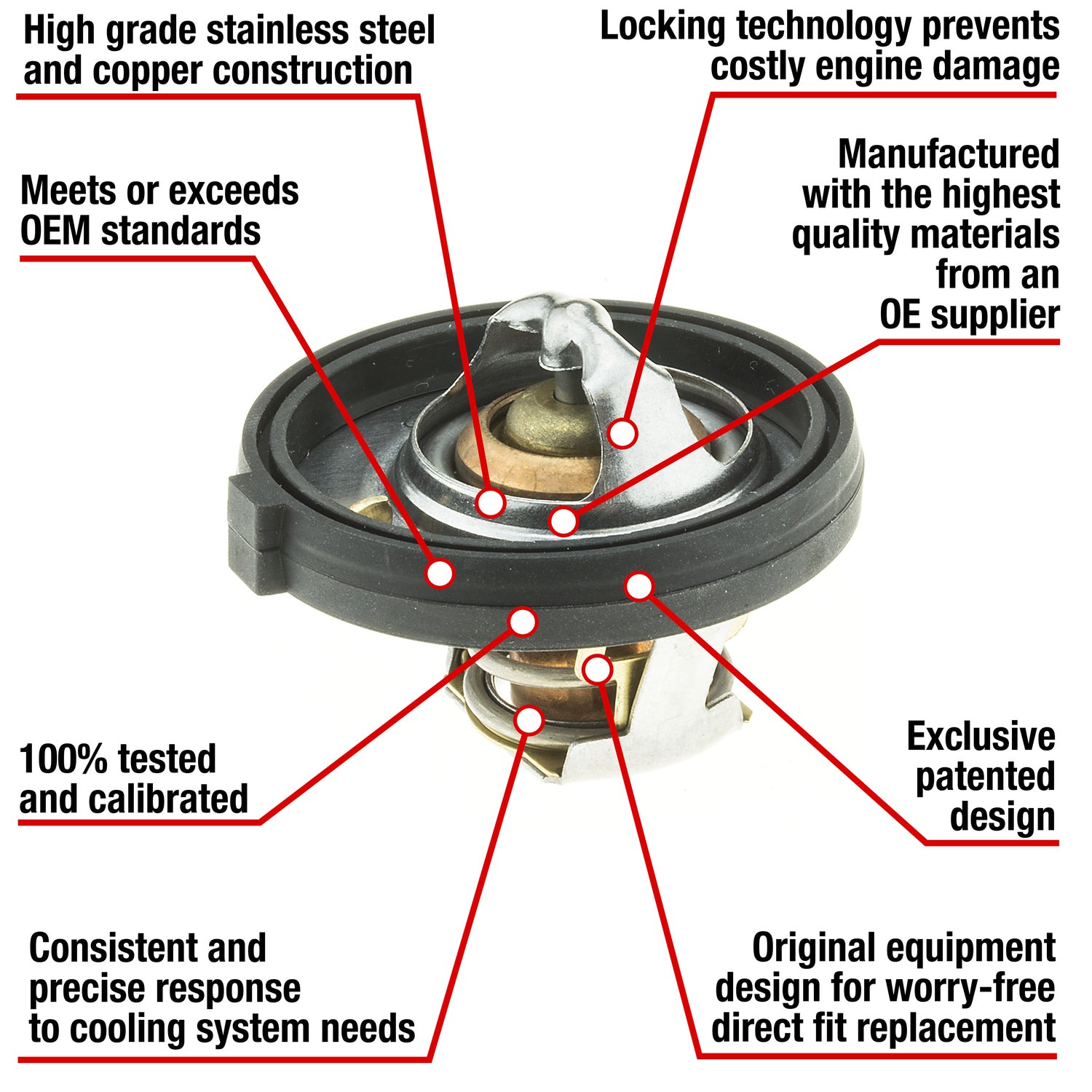 High grade stainless steel and copper construction

Locking technology prevents costly engine damage

Meets or exceeds OEM standards

Manufactured with the highest quality materials from an OE supplier

100% tested and calibrated

Exclusive patented design

Consistent and precise response to cooling system needs

Original equipment design for worry-free direct fit replacement